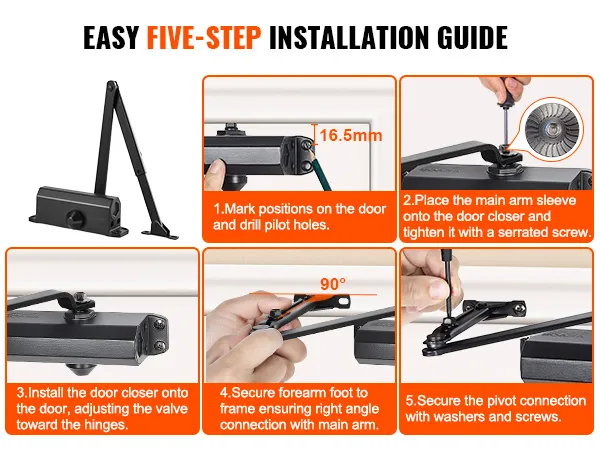 EASY FIVE-STEP INSTALLATION GUIDE

16.5mm

1.Mark positions on the door and drill pilot holes.

2.Place the main arm sleeve onto the door closer and tighten it with a serrated screw.

3.Install the door closer onto the door, adjusting the valve toward the hinges.

90°

4.Secure forearm foot to frame ensuring right angle connection with main arm.

5.Secure the pivot connection with washers and screws.