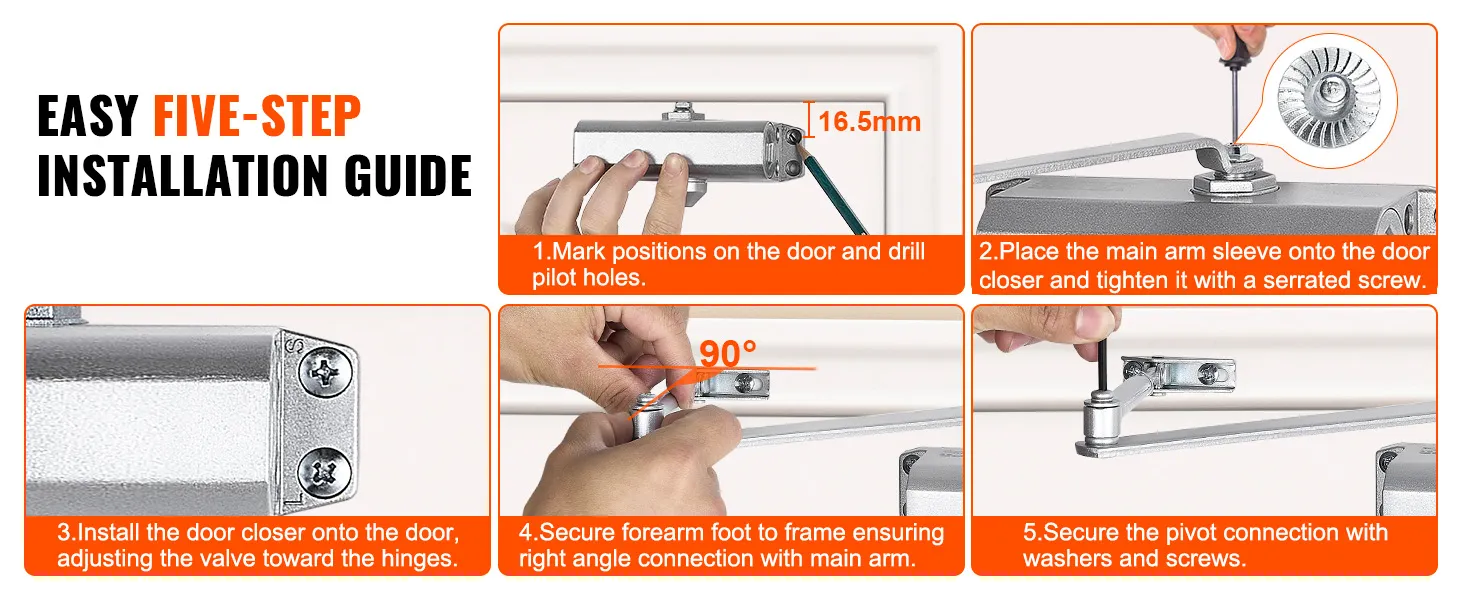 EASY FIVE-STEP INSTALLATION GUIDE

16.5mm

1.Mark positions on the door and drill pilot holes.

2.Place the main arm sleeve onto the door closer and tighten it with a serrated screw.

S

L

3.Install the door closer onto the door, adjusting the valve toward the hinges.

90°

4.Secure forearm foot to frame ensuring right angle connection with main arm.

5.Secure the pivot connection with washers and screws.