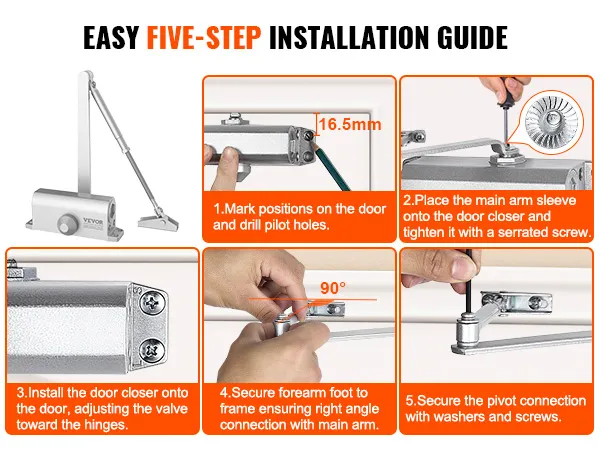 EASY FIVE-STEP INSTALLATION GUIDE

VEVOR

16.5mm

1.Mark positions on the door and drill pilot holes.

2.Place the main arm sleeve onto the door closer and tighten it with a serrated screw.

3.Install the door closer onto the door, adjusting the valve toward the hinges.

90°

4.Secure forearm foot to frame ensuring right angle connection with main arm.

5.Secure the pivot connection with washers and screws.