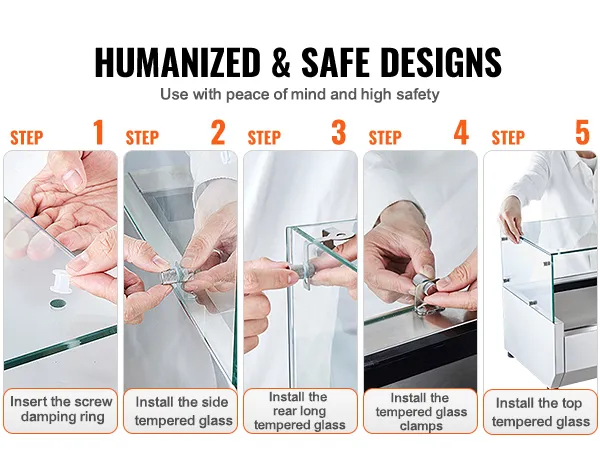 HUMANIZED & SAFE DESIGNS

Use with peace of mind and high safety

STEP 1

Insert the screw damping ring

STEP 2

Install the side tempered glass

STEP 3

Install the rear long tempered glass

STEP 4

Install the tempered glass clamps

STEP 5

Install the top tempered glass