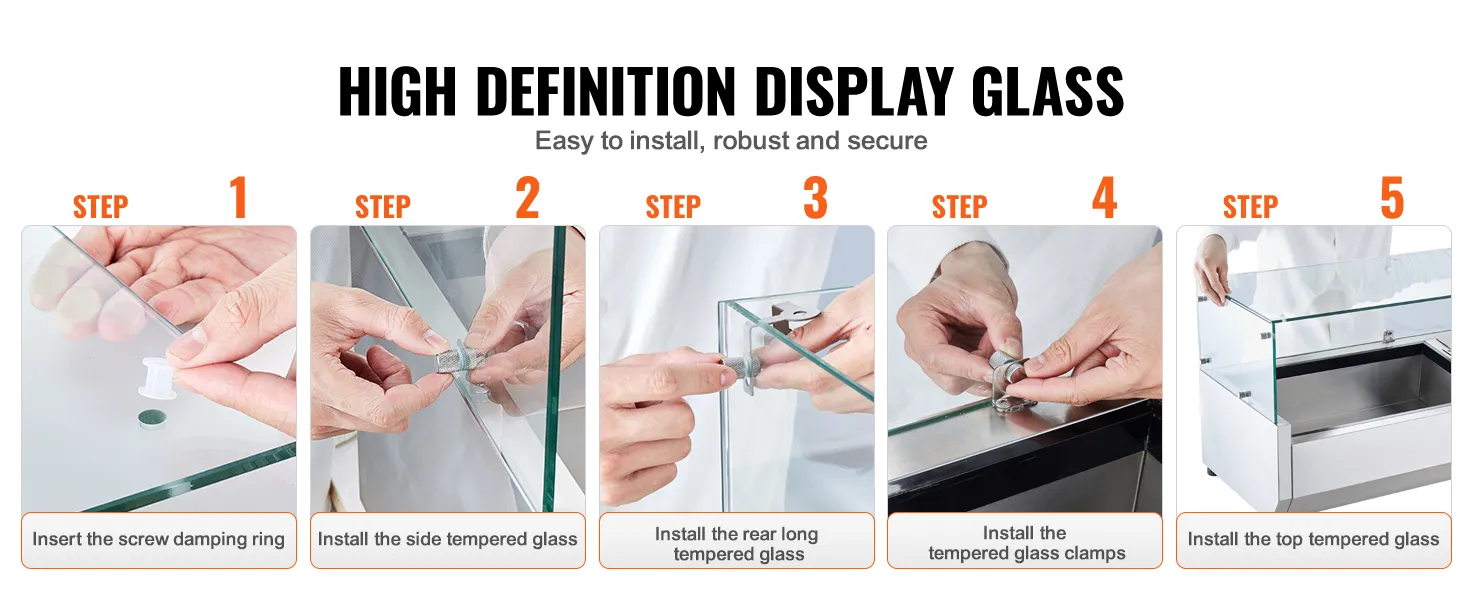 HIGH DEFINITION DISPLAY GLASS

Easy to install, robust and secure

STEP 1

Insert the screw damping ring

STEP 2

Install the side tempered glass

STEP 3

Install the rear long tempered glass

STEP 4

Install the tempered glass clamps

STEP 5

Install the top tempered glass