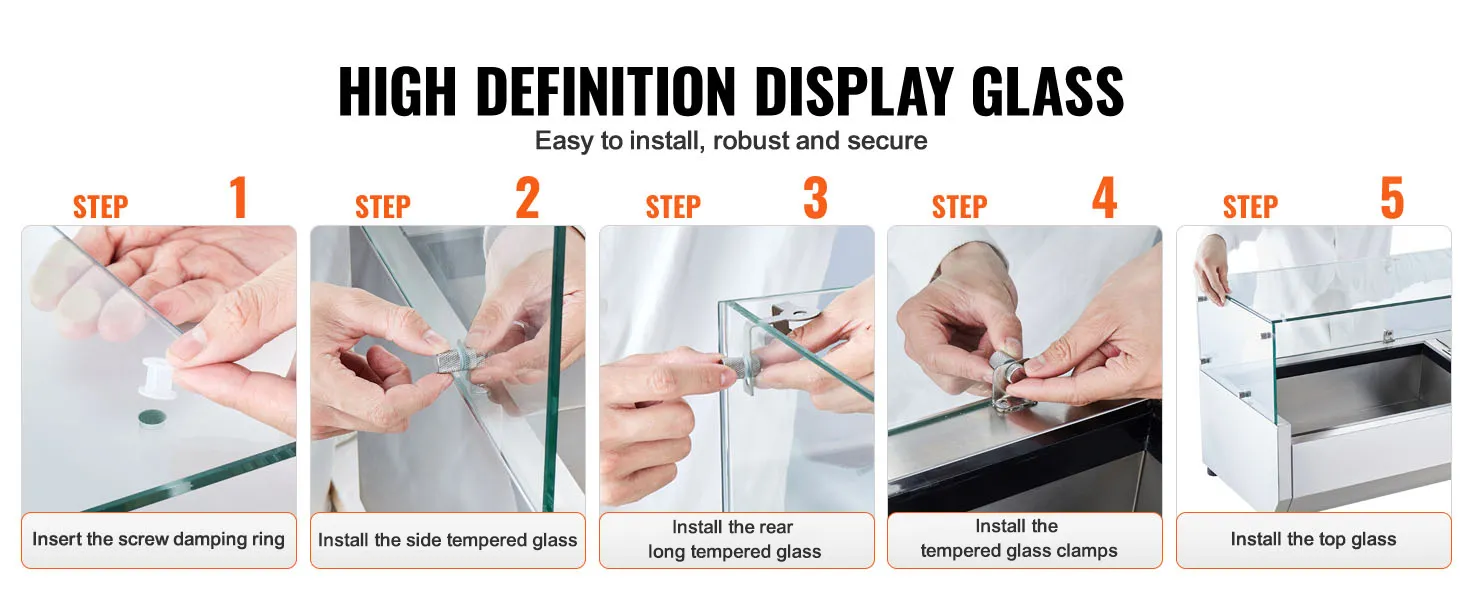 HIGH DEFINITION DISPLAY GLASS

Easy to install, robust and secure

STEP 1

Insert the screw damping ring

STEP 2

Install the side tempered glass

STEP 3

Install the rear long tempered glass

STEP 4

Install the tempered glass clamps

STEP 5

Install the top glass