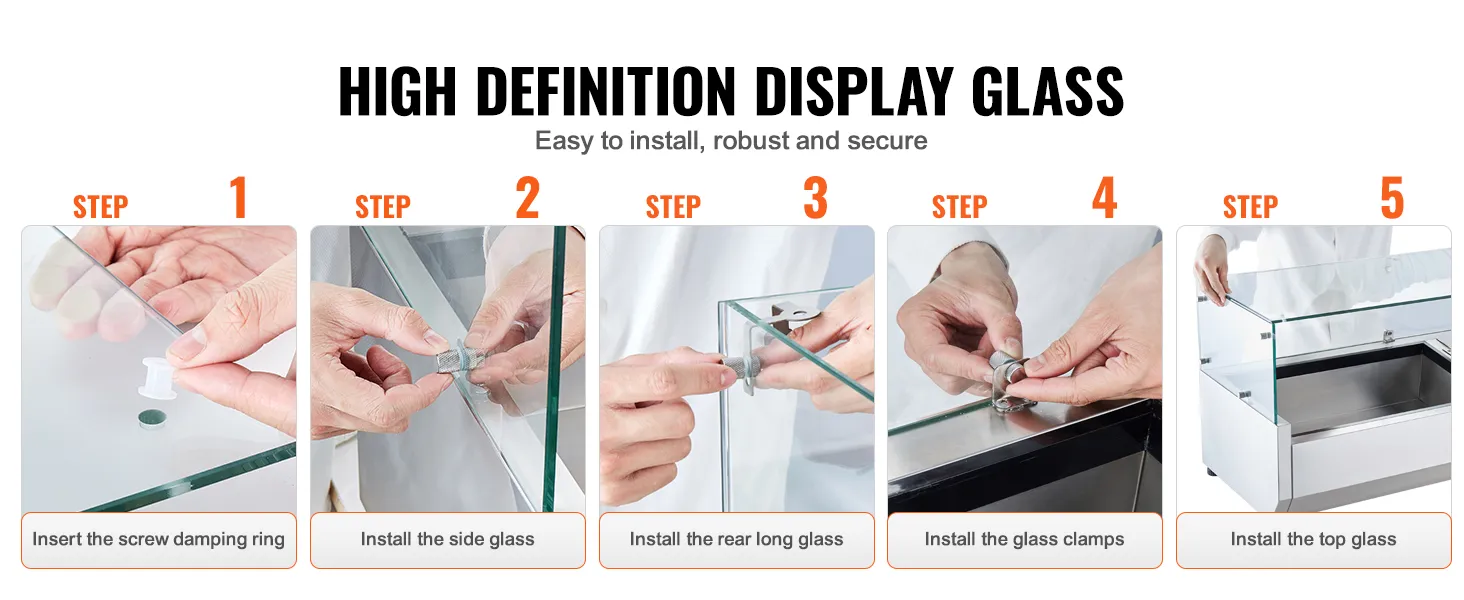 HIGH DEFINITION DISPLAY GLASS

Easy to install, robust and secure

STEP 1

Insert the screw damping ring

STEP 2

Install the side glass

STEP 3

Install the rear long glass

STEP 4

Install the glass clamps

STEP 5

Install the top glass