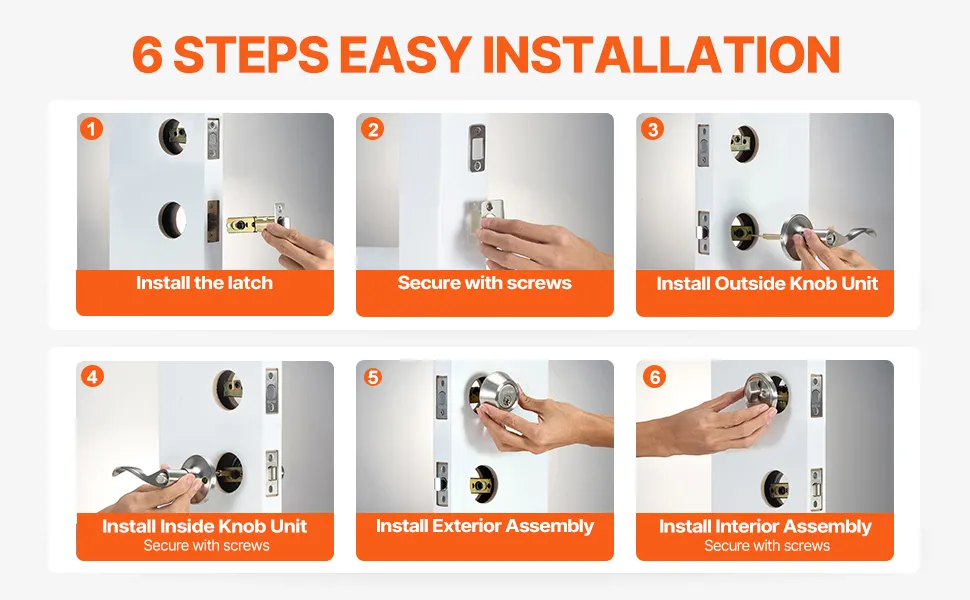 6 STEPS EASY INSTALLATION

1
Install the latch

2
Secure with screws

3
Install Outside Knob Unit

4
Install Inside Knob Unit
Secure with screws

5
Install Exterior Assembly

6
Install Interior Assembly
Secure with screws