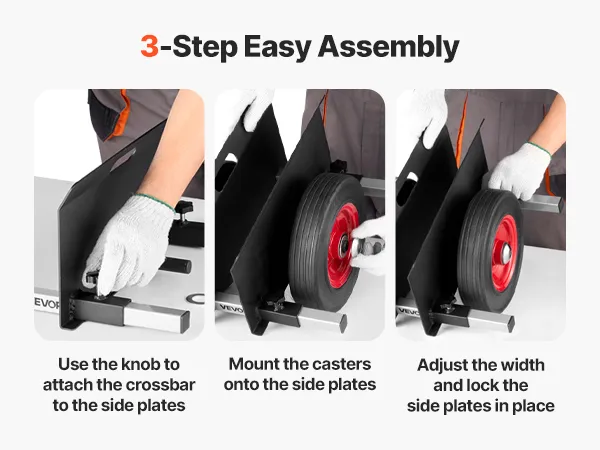 3-Step Easy Assembly

VEVOR

VEVO

VEVO

Use the knob to attach the crossbar to the side plates

Mount the casters onto the side plates

Adjust the width and lock the side plates in place