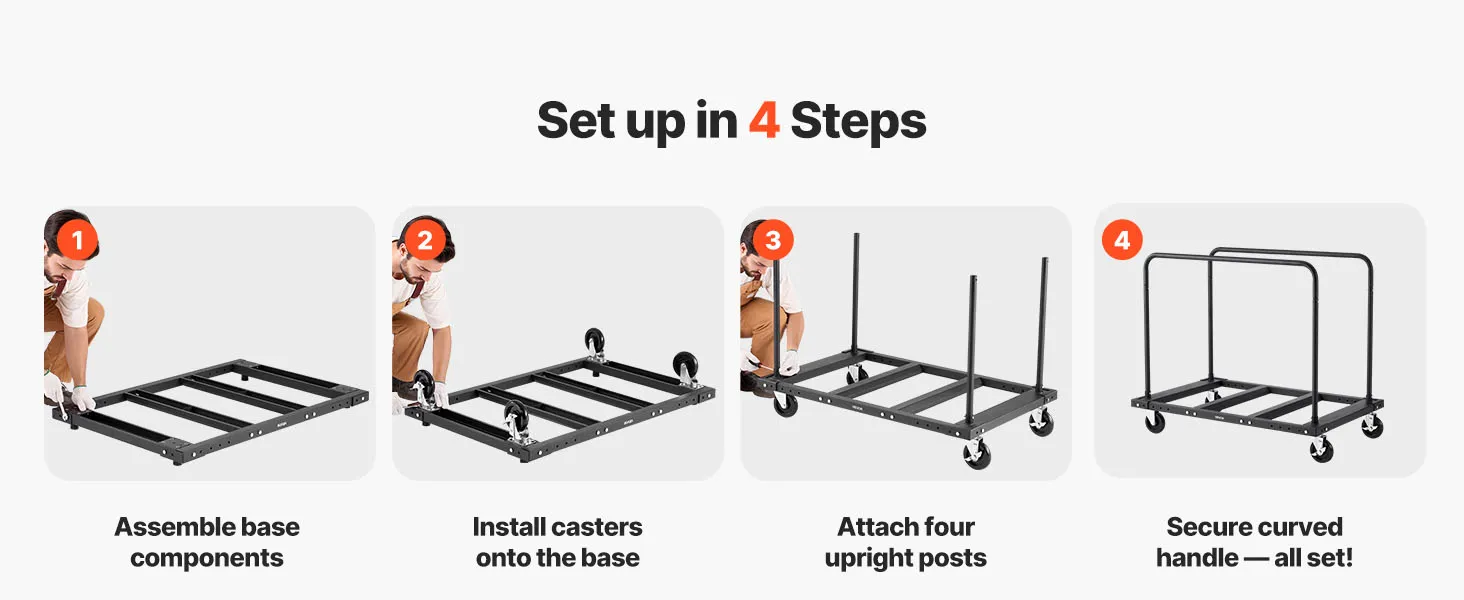 Set up in 4 Steps

1

Assemble base components

2

Install casters onto the base

3

Attach four upright posts

4

Secure curved handle — all set!