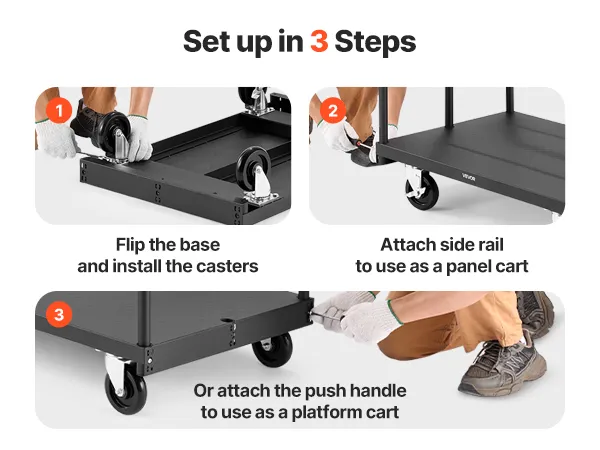 Set up in 3 Steps

1

Flip the base and install the casters

2

VEVOR

Attach side rail to use as a panel cart

3

Or attach the push handle to use as a platform cart