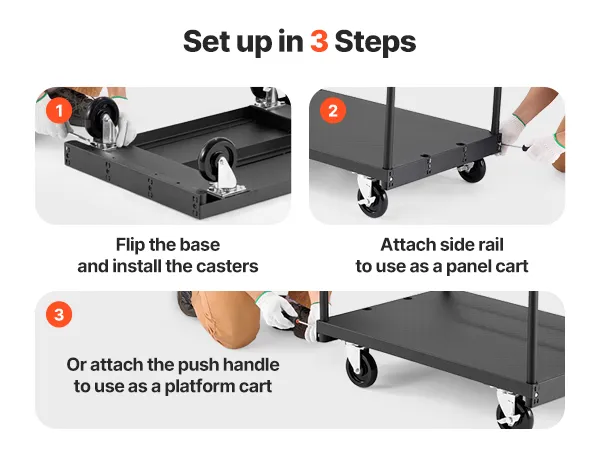 Set up in 3 Steps

1

Flip the base and install the casters

2

Attach side rail to use as a panel cart

3

Or attach the push handle to use as a platform cart