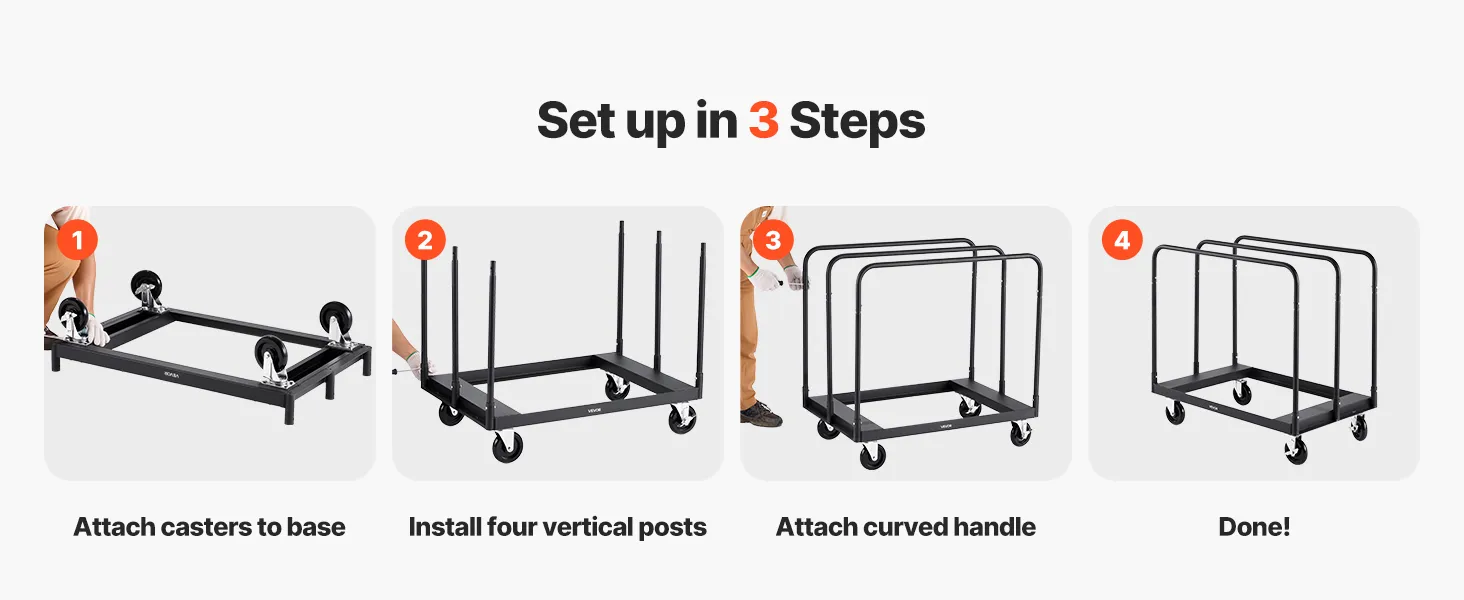 Set up in 3 Steps

1
VEVOR
Attach casters to base

2
VEVOR
Install four vertical posts

3
VEVOR
Attach curved handle

4
VEVOR
Done!