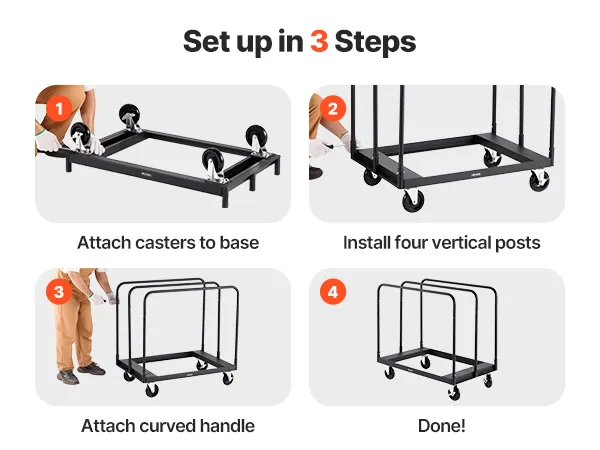 Set up in 3 Steps

1

Attach casters to base

2

Install four vertical posts

3

Attach curved handle

4

Done!