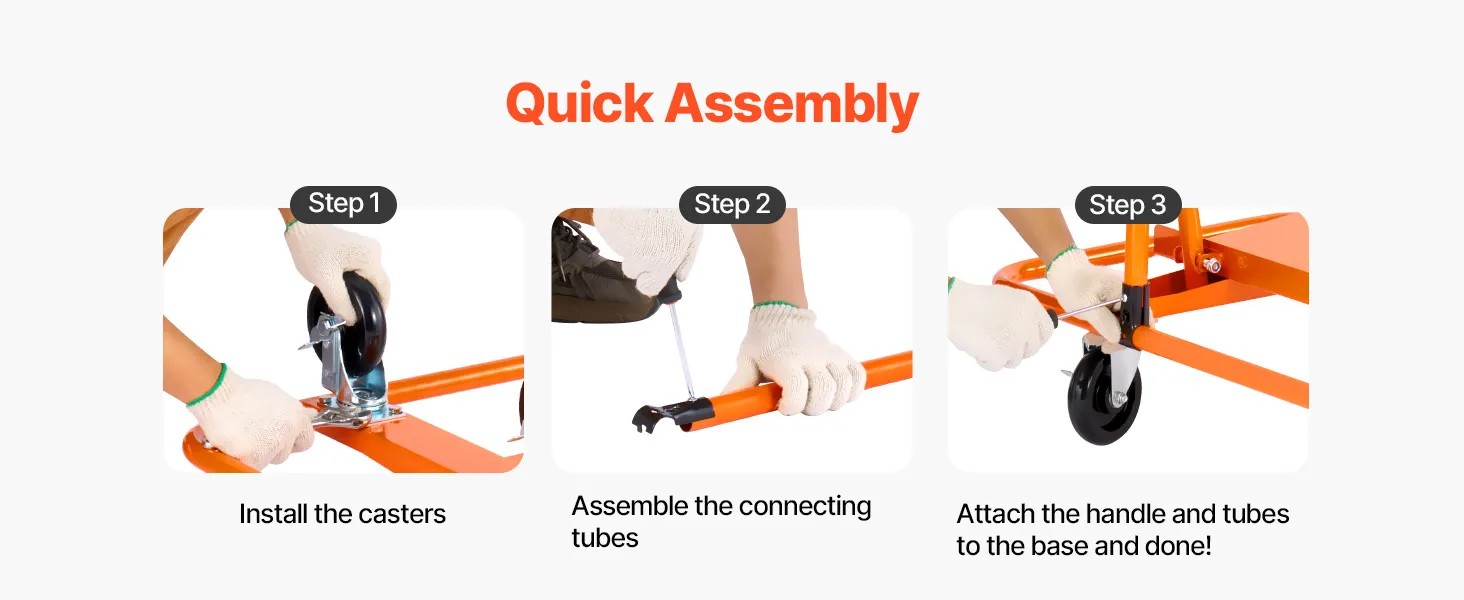 Quick Assembly

Step 1

Install the casters

Step 2

Assemble the connecting tubes

Step 3

Attach the handle and tubes to the base and done!