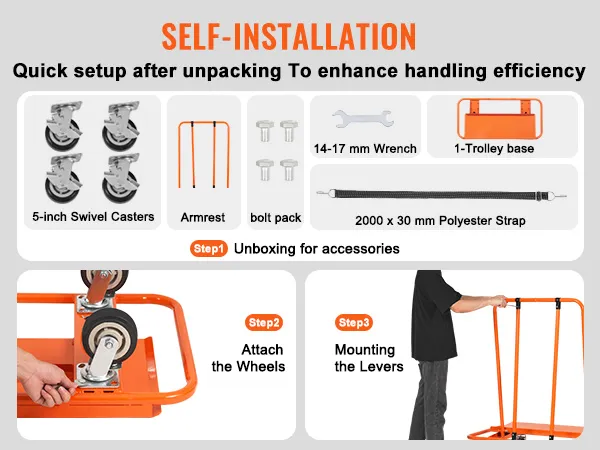 SELF-INSTALLATION

Quick setup after unpacking To enhance handling efficiency

5-inch Swivel Casters

Armrest

bolt pack

14-17 mm Wrench

1-Trolley base

2000 x 30 mm Polyester Strap

Step1 Unboxing for accessories

Step2

Attach the Wheels

Step3

Mounting the Levers