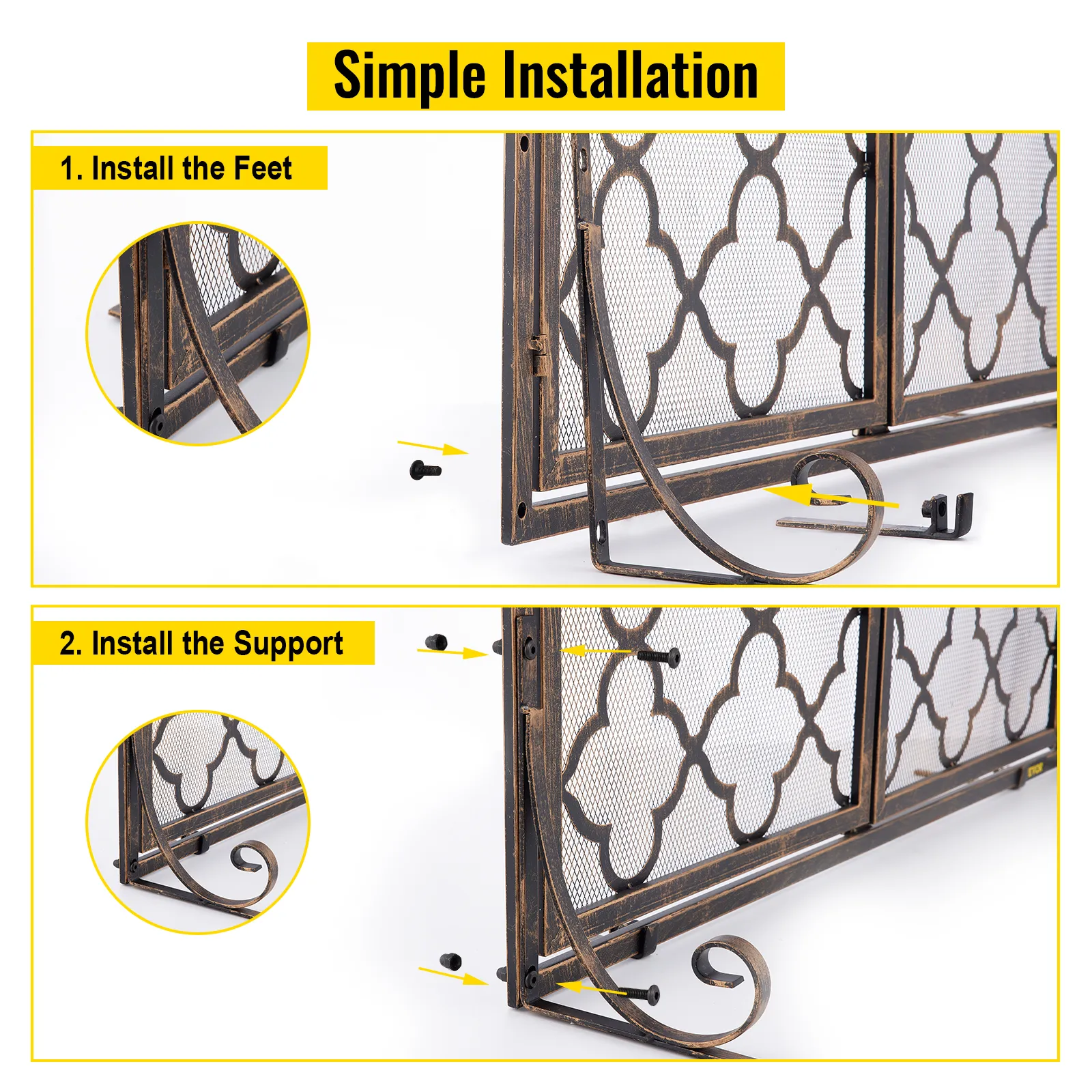 Simple Installation

1. Install the Feet

2. Install the Support