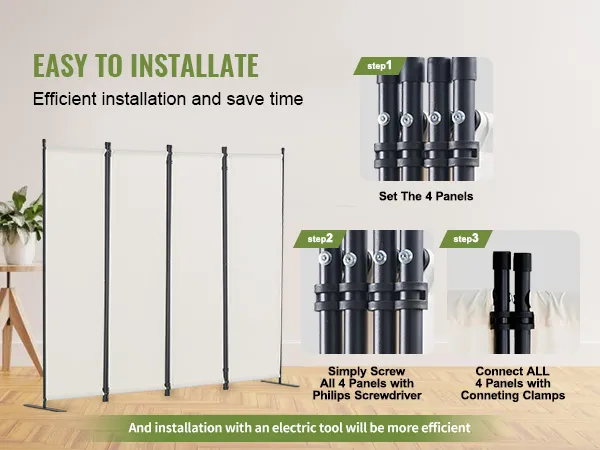 EASY TO INSTALLATE
Efficient installation and save time

step1
Set The 4 Panels

step2
Simply Screw All 4 Panels with Philips Screwdriver

step3
Connect ALL 4 Panels with Conneting Clamps

And installation with an electric tool will be more efficient