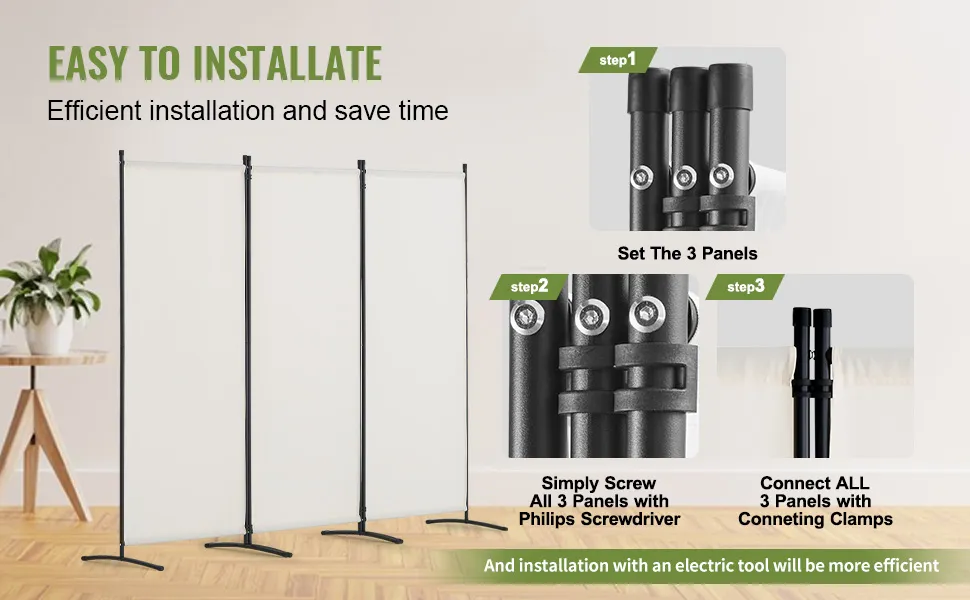 EASY TO INSTALLATE
Efficient installation and save time

step1

Set The 3 Panels

step2

Simply Screw All 3 Panels with Philips Screwdriver

step3

Connect ALL 3 Panels with Conneting Clamps

And installation with an electric tool will be more efficient