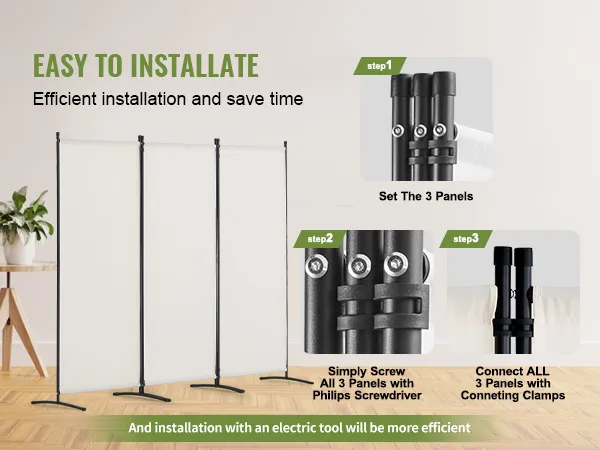 EASY TO INSTALLATE

Efficient installation and save time

step1

Set The 3 Panels

step2

Simply Screw All 3 Panels with Philips Screwdriver

step3

Connect ALL 3 Panels with Conneting Clamps

And installation with an electric tool will be more efficient