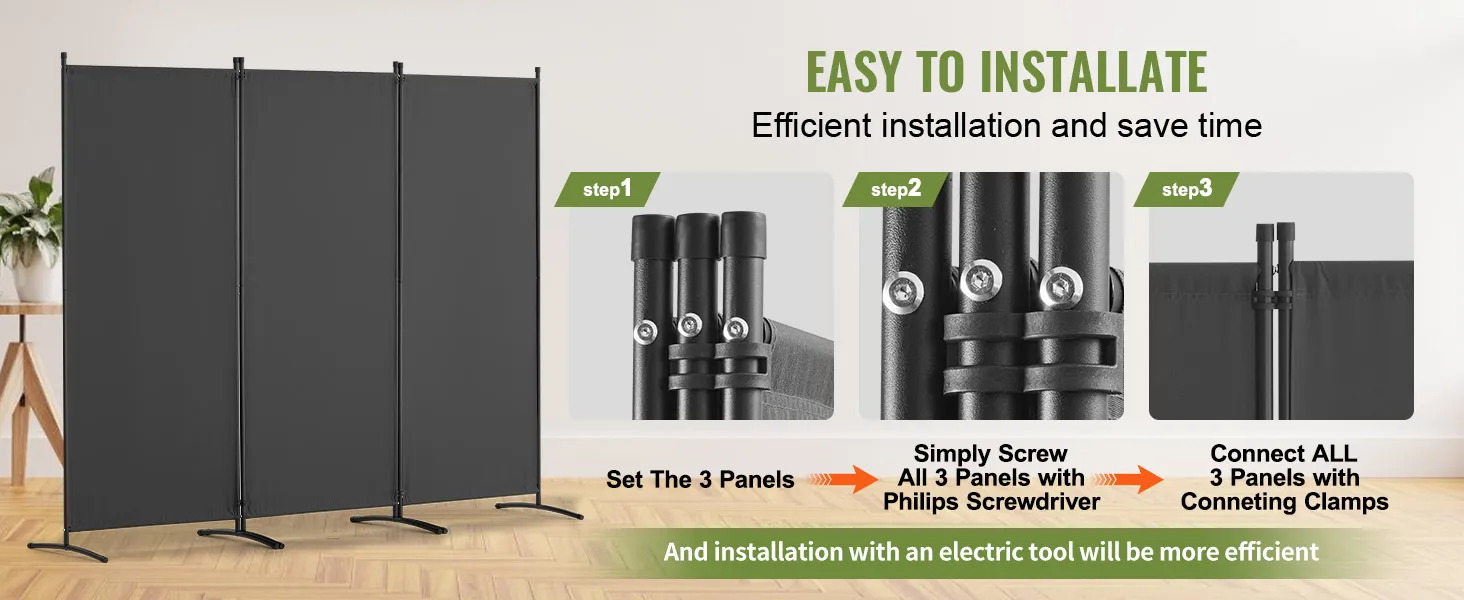 EASY TO INSTALLATE

Efficient installation and save time

step1

step2

step3

Set The 3 Panels

Simply Screw All 3 Panels with Philips Screwdriver

Connect ALL 3 Panels with Conneting Clamps

And installation with an electric tool will be more efficient