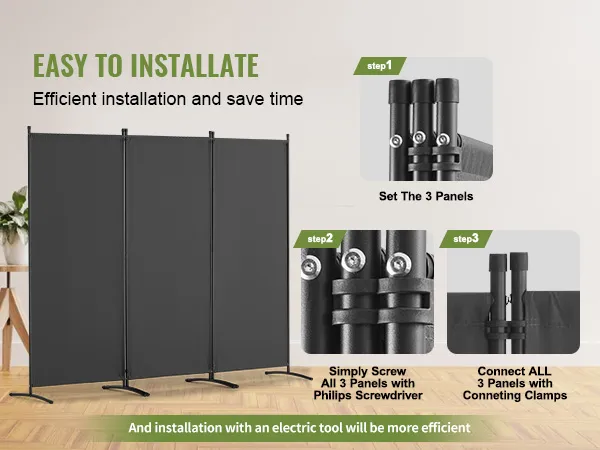 EASY TO INSTALLATE

Efficient installation and save time

step1

Set The 3 Panels

step2

Simply Screw All 3 Panels with Philips Screwdriver

step3

Connect ALL 3 Panels with Conneting Clamps

And installation with an electric tool will be more efficient