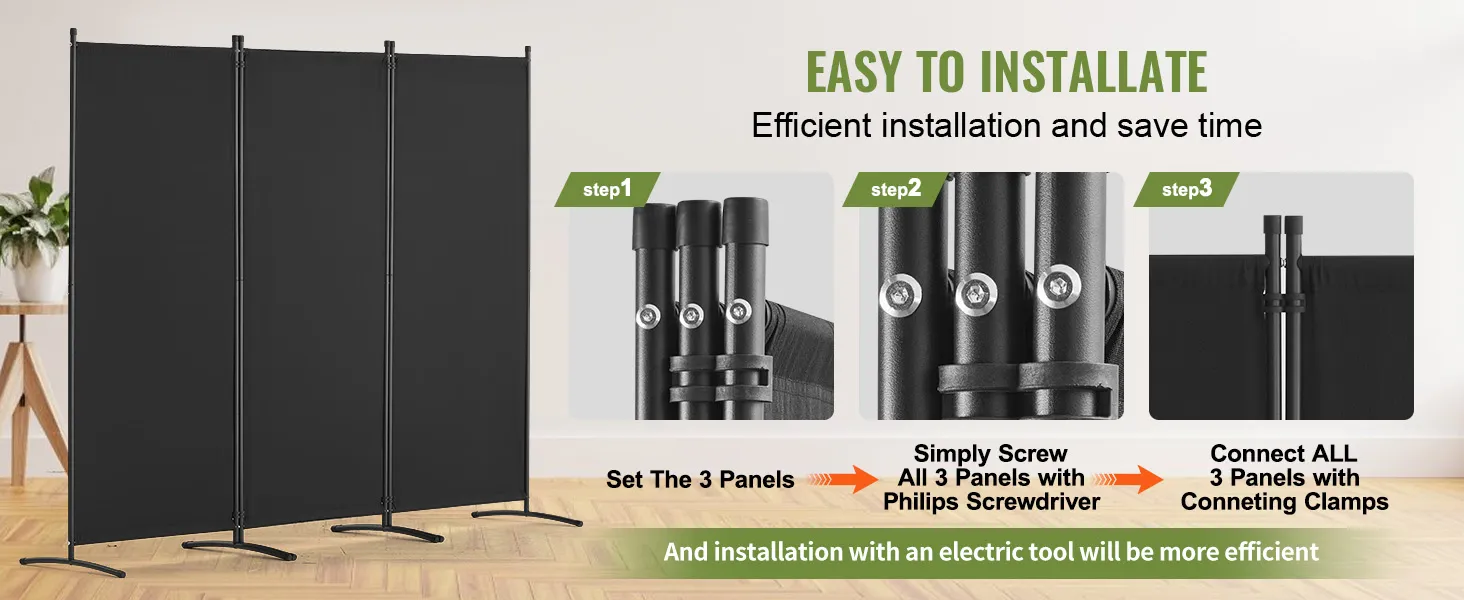 EASY TO INSTALLATE
Efficient installation and save time

step1

step2

step3

Set The 3 Panels

Simply Screw All 3 Panels with Philips Screwdriver

Connect ALL 3 Panels with Conneting Clamps

And installation with an electric tool will be more efficient