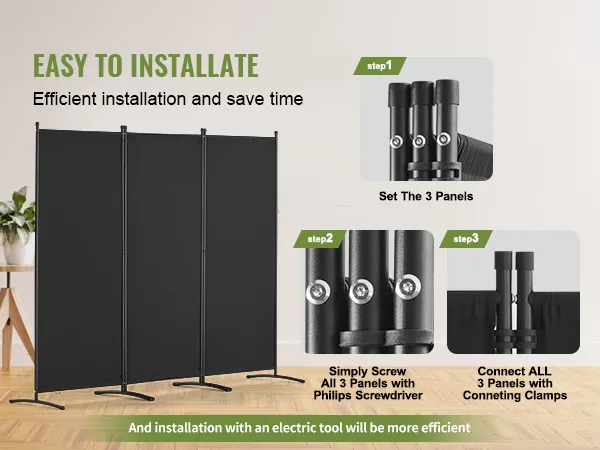 EASY TO INSTALLATE

Efficient installation and save time

step1

Set The 3 Panels

step2

Simply Screw All 3 Panels with Philips Screwdriver

step3

Connect ALL 3 Panels with Conneting Clamps

And installation with an electric tool will be more efficient