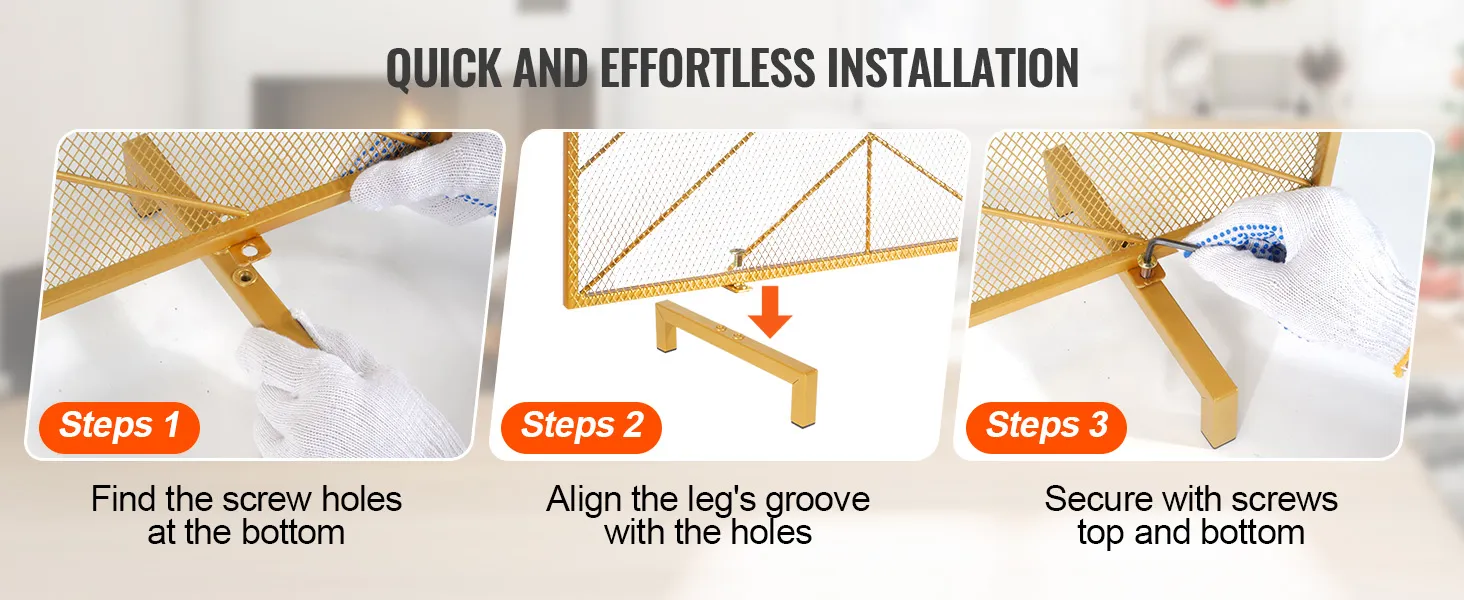 QUICK AND EFFORTLESS INSTALLATION

Steps 1

Find the screw holes at the bottom

Steps 2

Align the leg's groove with the holes

Steps 3

Secure with screws top and bottom