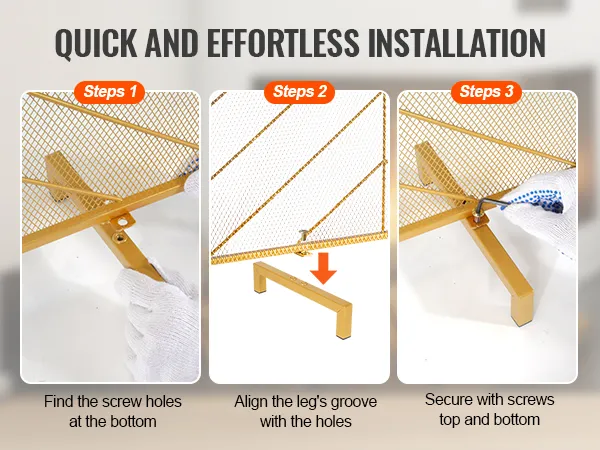 QUICK AND EFFORTLESS INSTALLATION

Steps 1

Find the screw holes at the bottom

Steps 2

Align the leg's groove with the holes

Steps 3

Secure with screws top and bottom