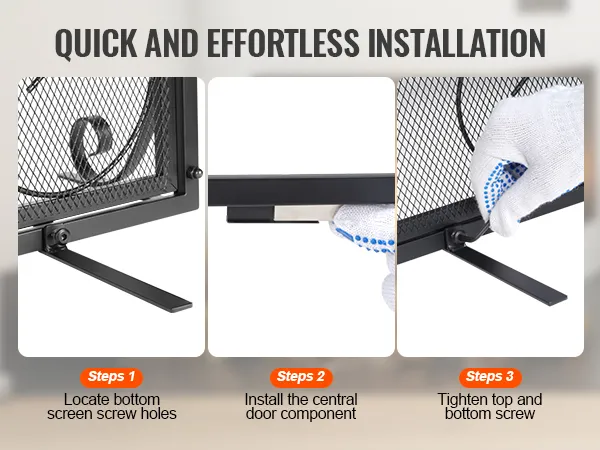 QUICK AND EFFORTLESS INSTALLATION

Steps 1
Locate bottom screen screw holes

Steps 2
Install the central door component

Steps 3
Tighten top and bottom screw