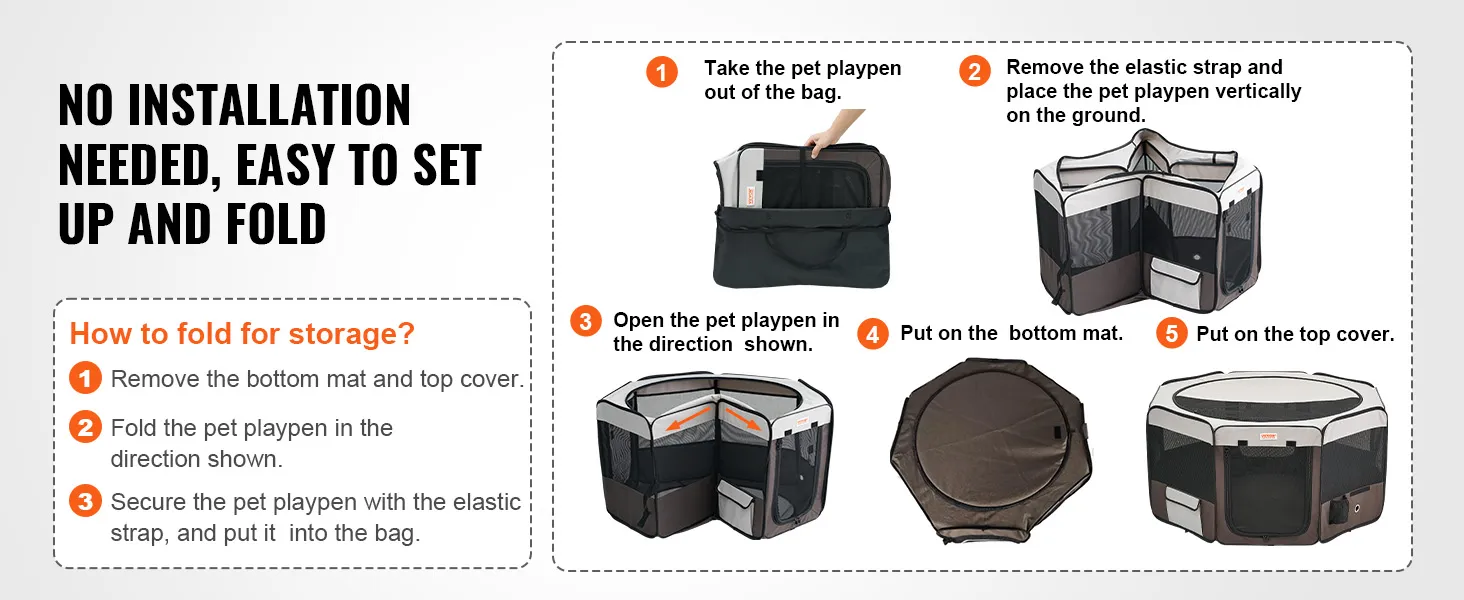 NO INSTALLATION NEEDED, EASY TO SET UP AND FOLD

How to fold for storage?

1 Remove the bottom mat and top cover.

2 Fold the pet playpen in the direction shown.

3 Secure the pet playpen with the elastic strap, and put it into the bag.

1 Take the pet playpen out of the bag.

2 Remove the elastic strap and place the pet playpen vertically on the ground.

3 Open the pet playpen in the direction shown.

4 Put on the bottom mat.

5 Put on the top cover.