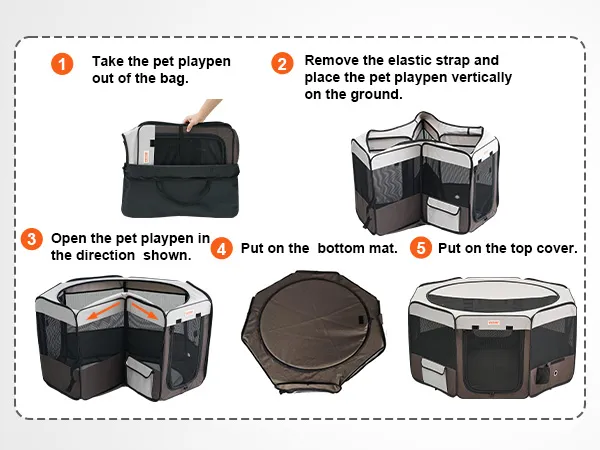 1 Take the pet playpen out of the bag.

2 Remove the elastic strap and place the pet playpen vertically on the ground.

3 Open the pet playpen in the direction shown.

4 Put on the bottom mat.

5 Put on the top cover.