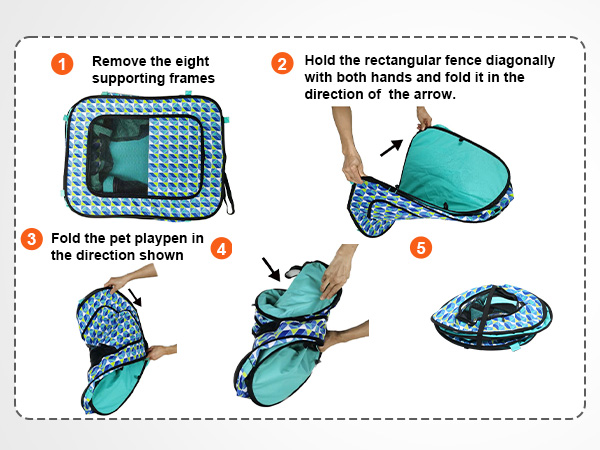 1 Remove the eight supporting frames

2 Hold the rectangular fence diagonally with both hands and fold it in the direction of  the arrow.

3 Fold the pet playpen in the direction shown

4

5