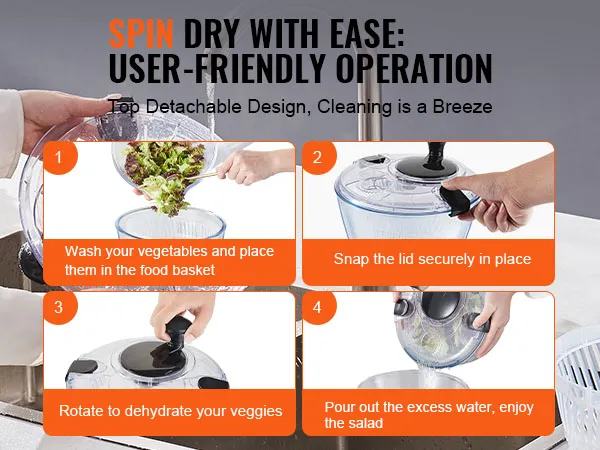 SPIN DRY WITH EASE:
USER-FRIENDLY OPERATION

Top Detachable Design, Cleaning is a Breeze

1

Wash your vegetables and place them in the food basket

2

Snap the lid securely in place

3

Rotate to dehydrate your veggies

4

Pour out the excess water, enjoy the salad