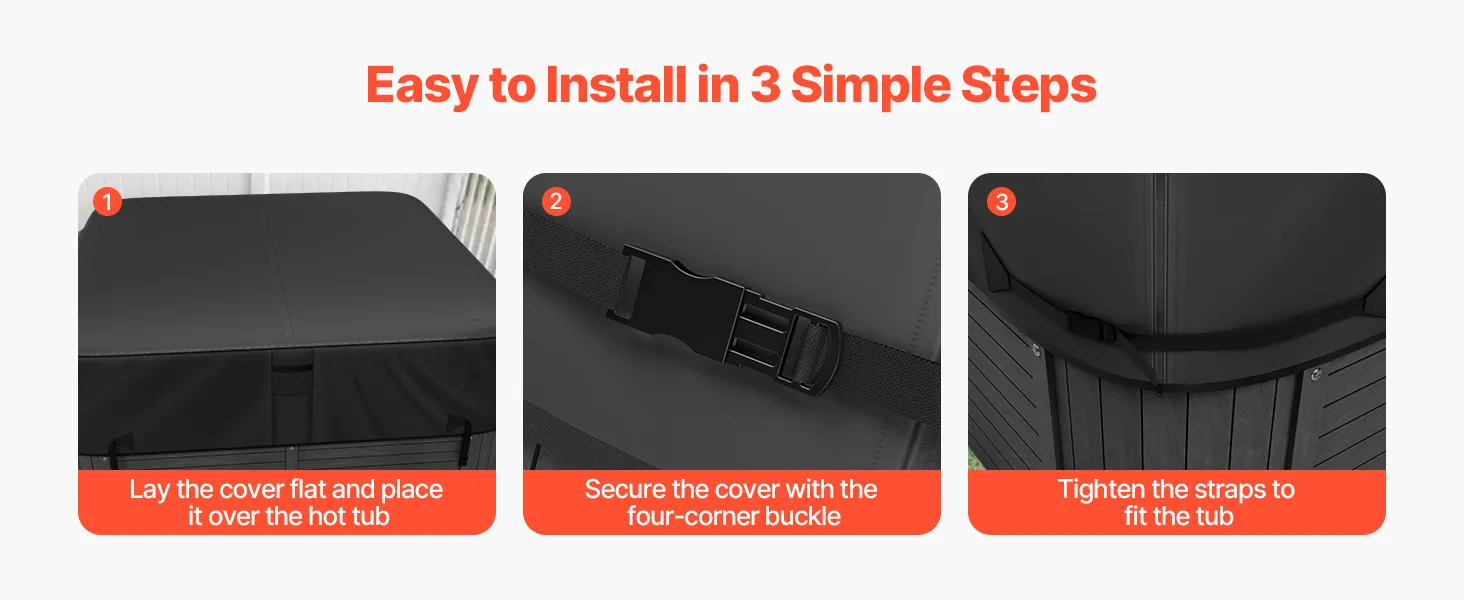 Easy to Install in 3 Simple Steps

1

Lay the cover flat and place it over the hot tub

2

Secure the cover with the four-corner buckle

3

Tighten the straps to fit the tub