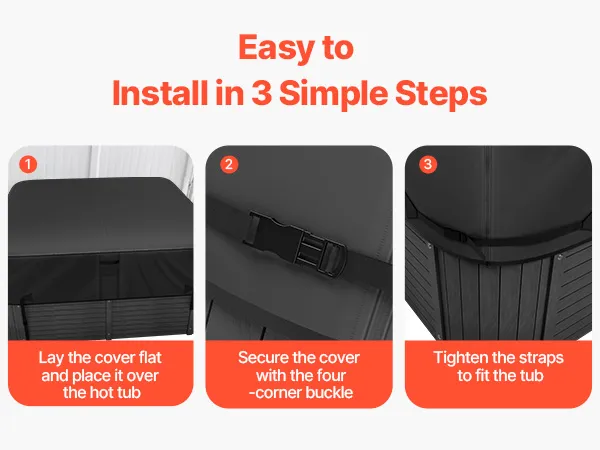 Easy to
Install in 3 Simple Steps

1
Lay the cover flat and place it over the hot tub

2
Secure the cover with the four -corner buckle

3
Tighten the straps to fit the tub