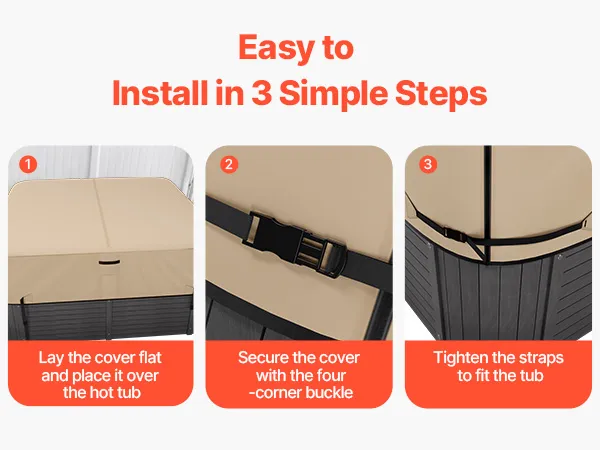 Easy to
Install in 3 Simple Steps

1

Lay the cover flat and place it over the hot tub

2

Secure the cover with the four -corner buckle

3

Tighten the straps to fit the tub