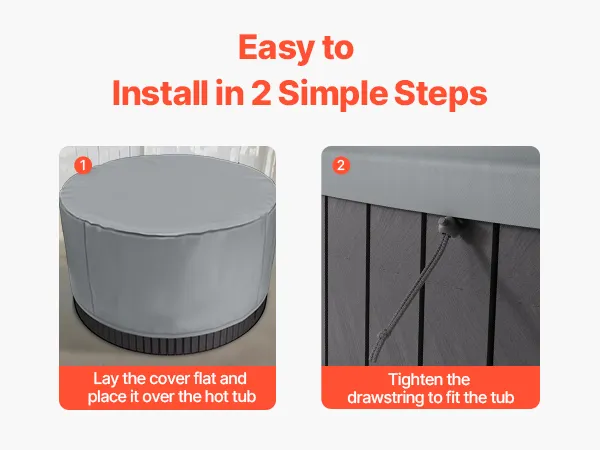 Easy to
Install in 2 Simple Steps

1

Lay the cover flat and place it over the hot tub

2

Tighten the drawstring to fit the tub