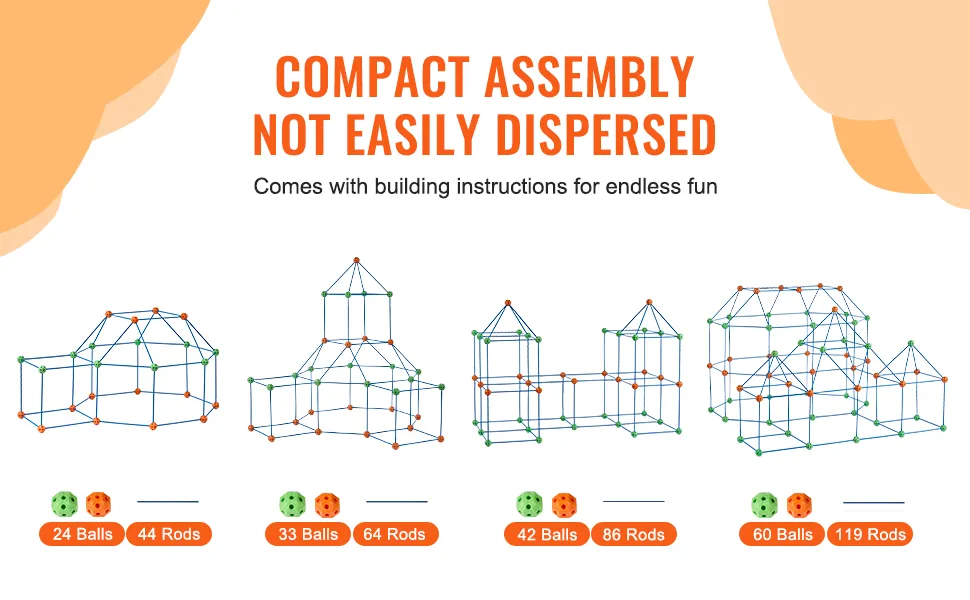 COMPACT ASSEMBLY
NOT EASILY DISPERSED

Comes with building instructions for endless fun

24 Balls 44 Rods

33 Balls 64 Rods

42 Balls 86 Rods

60 Balls 119 Rods