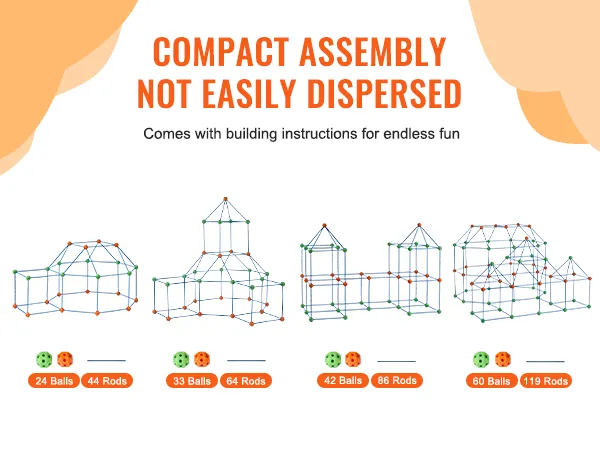 COMPACT ASSEMBLY
NOT EASILY DISPERSED

Comes with building instructions for endless fun

24 Balls 44 Rods

33 Balls 64 Rods

42 Balls 86 Rods

60 Balls 119 Rods