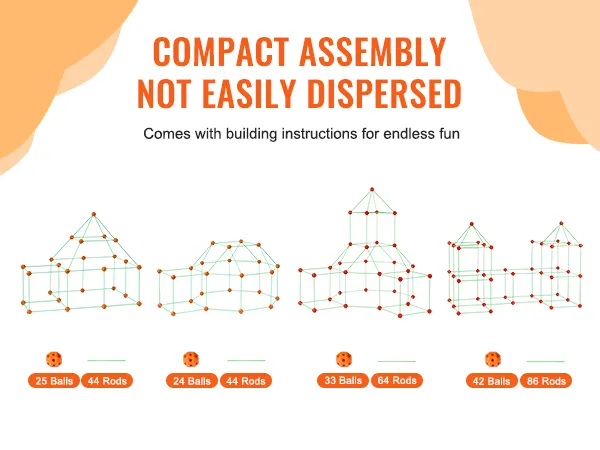 COMPACT ASSEMBLY
NOT EASILY DISPERSED

Comes with building instructions for endless fun

25 Balls 44 Rods

24 Balls 44 Rods

33 Balls 64 Rods

42 Balls 86 Rods