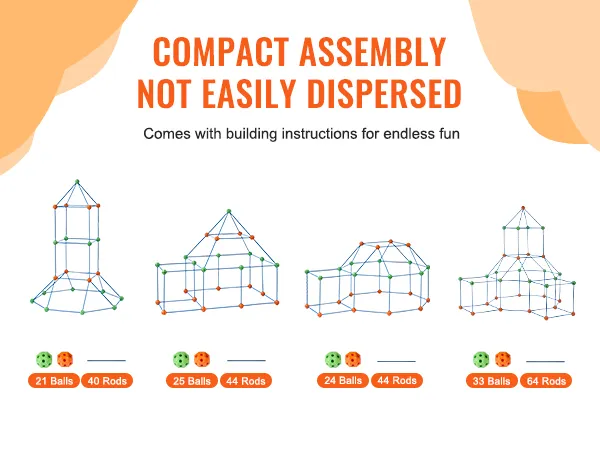 COMPACT ASSEMBLY
NOT EASILY DISPERSED

Comes with building instructions for endless fun

21 Balls 40 Rods

25 Balls 44 Rods

24 Balls 44 Rods

33 Balls 64 Rods