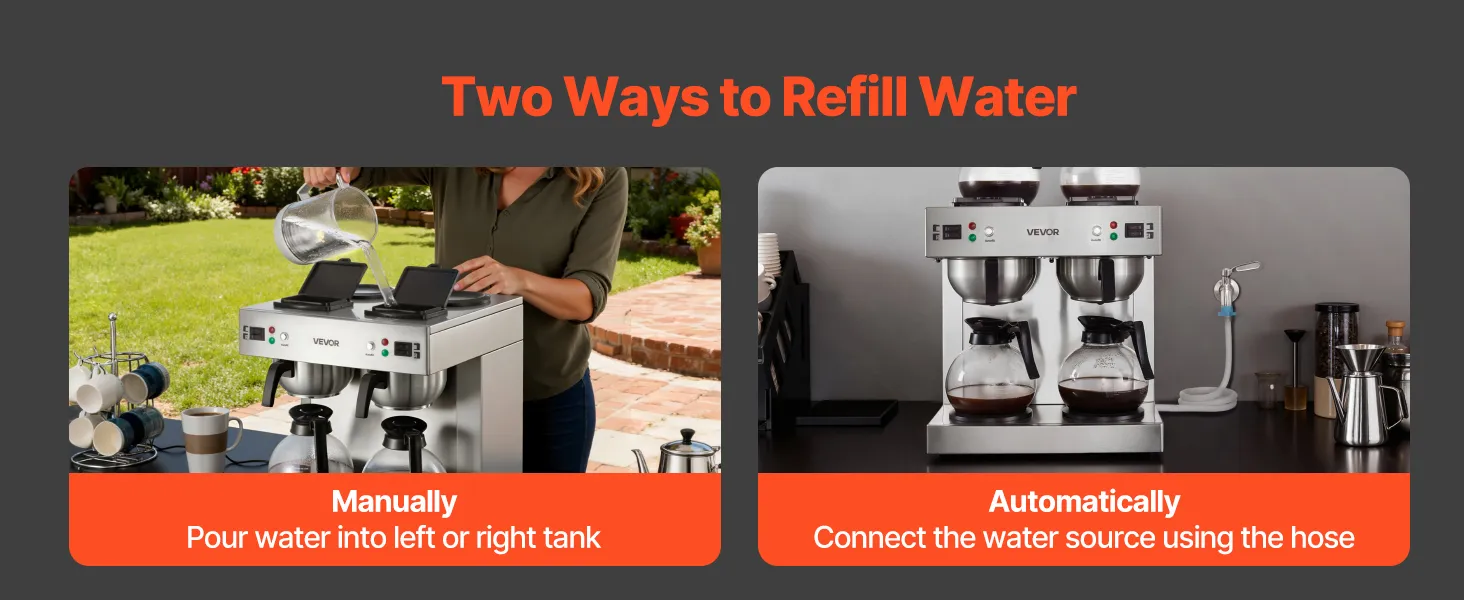 Two Ways to Refill Water

VEVOR

Manually
Pour water into left or right tank

VEVOR

Automatically
Connect the water source using the hose