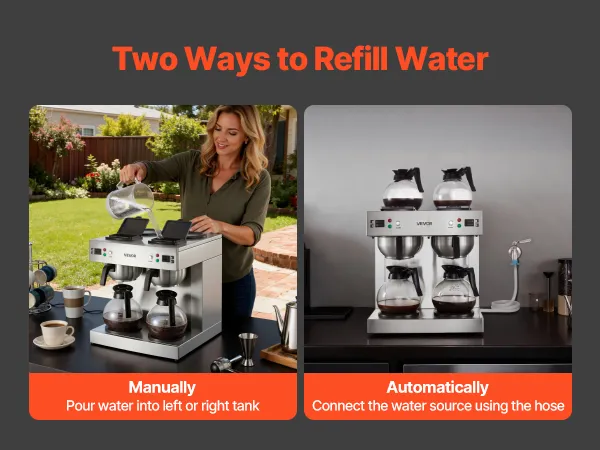 Two Ways to Refill Water

VEVOR

Manually
Pour water into left or right tank

VEVOR

Automatically
Connect the water source using the hose