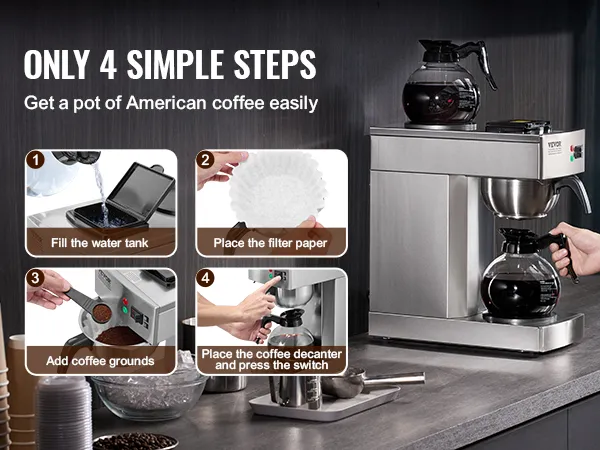 ONLY 4 SIMPLE STEPS

Get a pot of American coffee easily

1
Fill the water tank

2
Place the filter paper

3
Add coffee grounds

4
Place the coffee decanter and press the switch

VEVOR