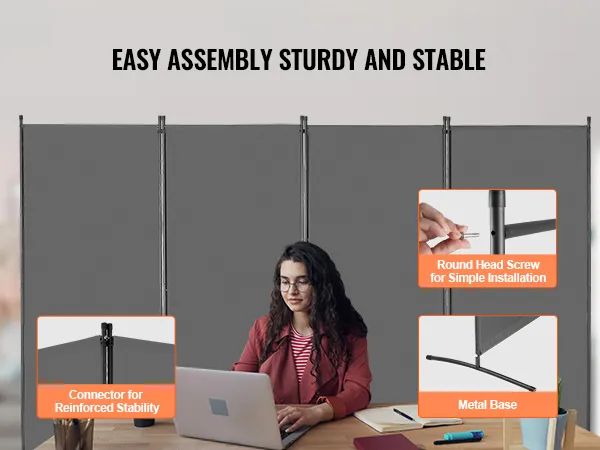 EASY ASSEMBLY STURDY AND STABLE

Round Head Screw for Simple Installation

Connector for Reinforced Stability

Metal Base