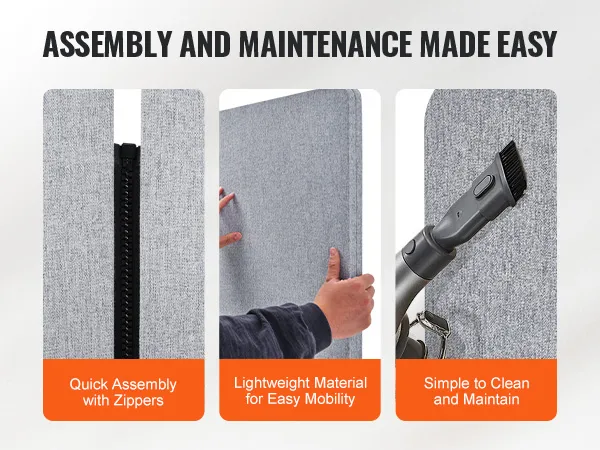 ASSEMBLY AND MAINTENANCE MADE EASY

Quick Assembly with Zippers

Lightweight Material for Easy Mobility

Simple to Clean and Maintain