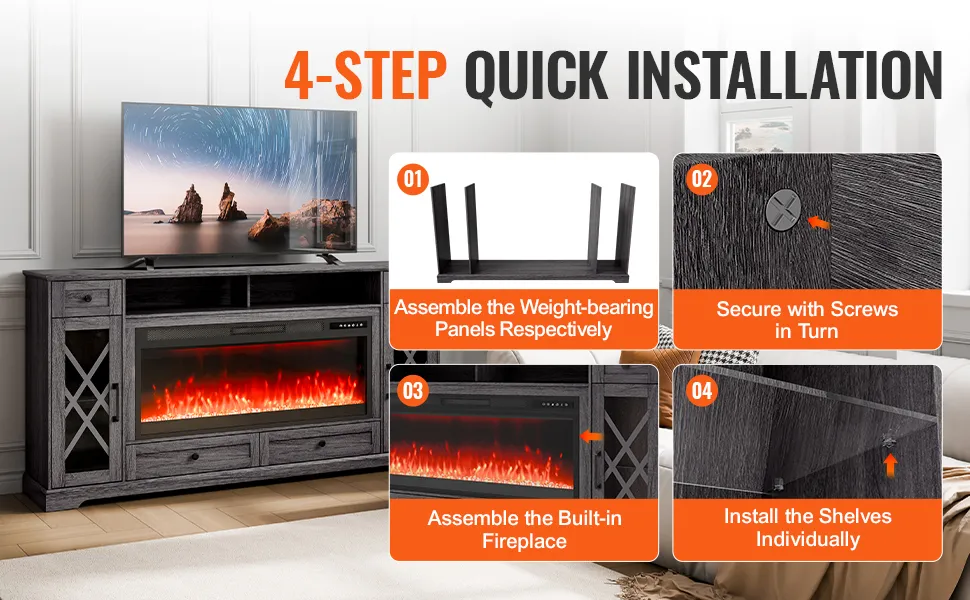 4-STEP QUICK INSTALLATION

01

Assemble the Weight-bearing Panels Respectively

02

Secure with Screws in Turn

03

Assemble the Built-in Fireplace

04

Install the Shelves Individually