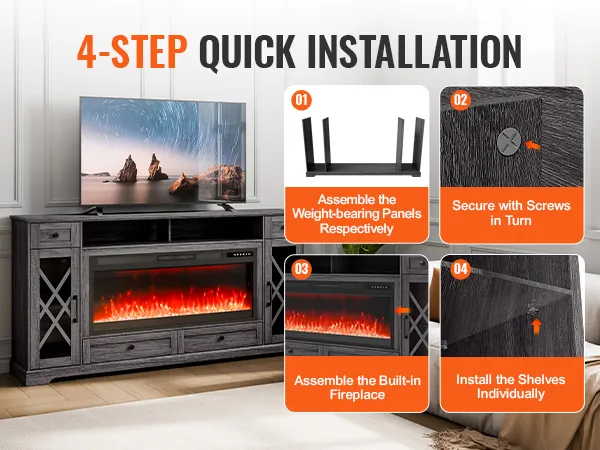 4-STEP QUICK INSTALLATION

01

Assemble the Weight-bearing Panels Respectively

02

Secure with Screws in Turn

03

Assemble the Built-in Fireplace

04

Install the Shelves Individually