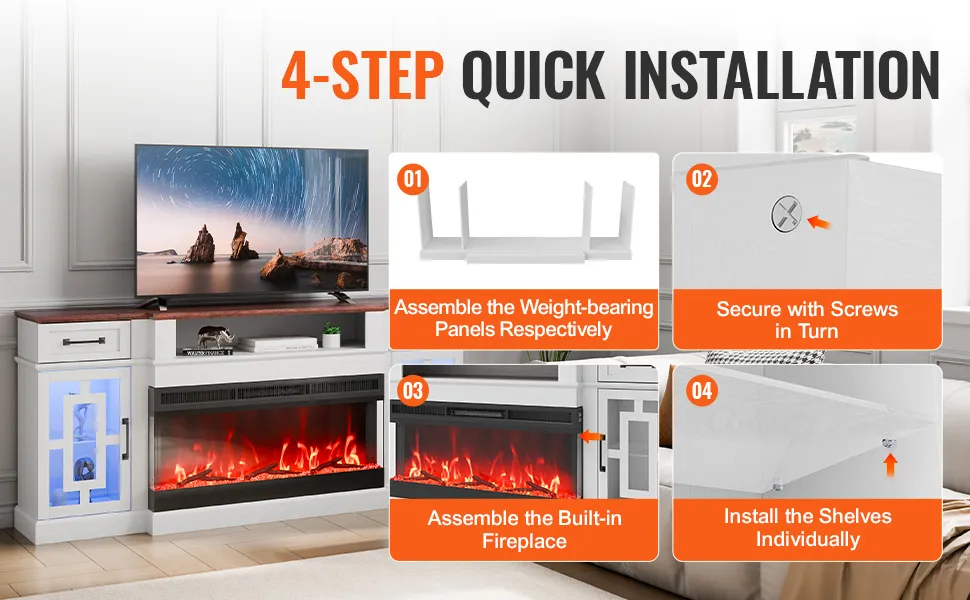 4-STEP QUICK INSTALLATION

01

Assemble the Weight-bearing Panels Respectively

02

Secure with Screws in Turn

03

Assemble the Built-in Fireplace

04

Install the Shelves Individually