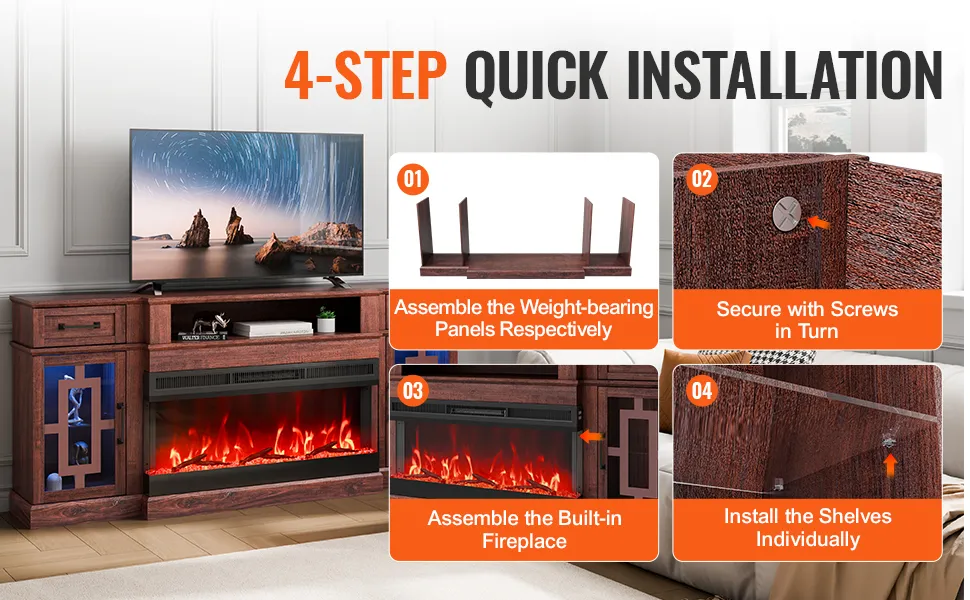 4-STEP QUICK INSTALLATION

01
Assemble the Weight-bearing Panels Respectively

02
Secure with Screws in Turn

03
Assemble the Built-in Fireplace

04
Install the Shelves Individually