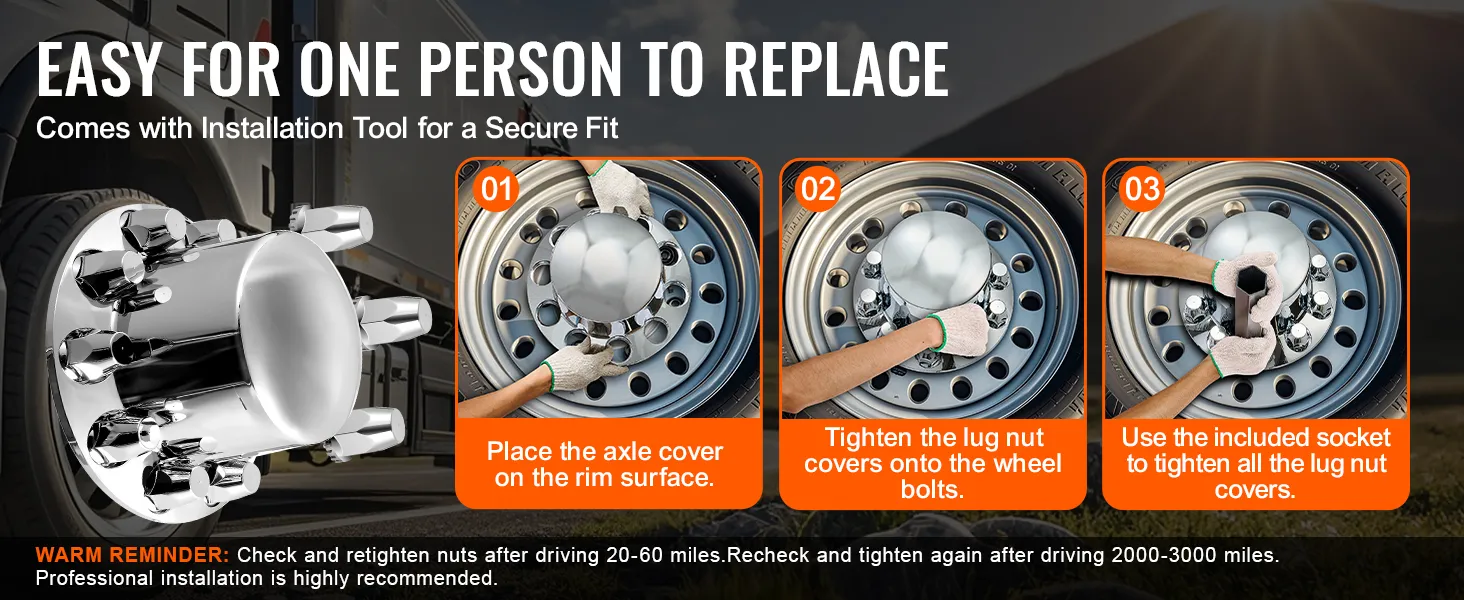 EASY FOR ONE PERSON TO REPLACE
Comes with Installation Tool for a Secure Fit

01
Place the axle cover on the rim surface.

02
Tighten the lug nut covers onto the wheel bolts.

03
Use the included socket to tighten all the lug nut covers.

WARM REMINDER: Check and retighten nuts after driving 20-60 miles.Recheck and tighten again after driving 2000-3000 miles. Professional installation is highly recommended.