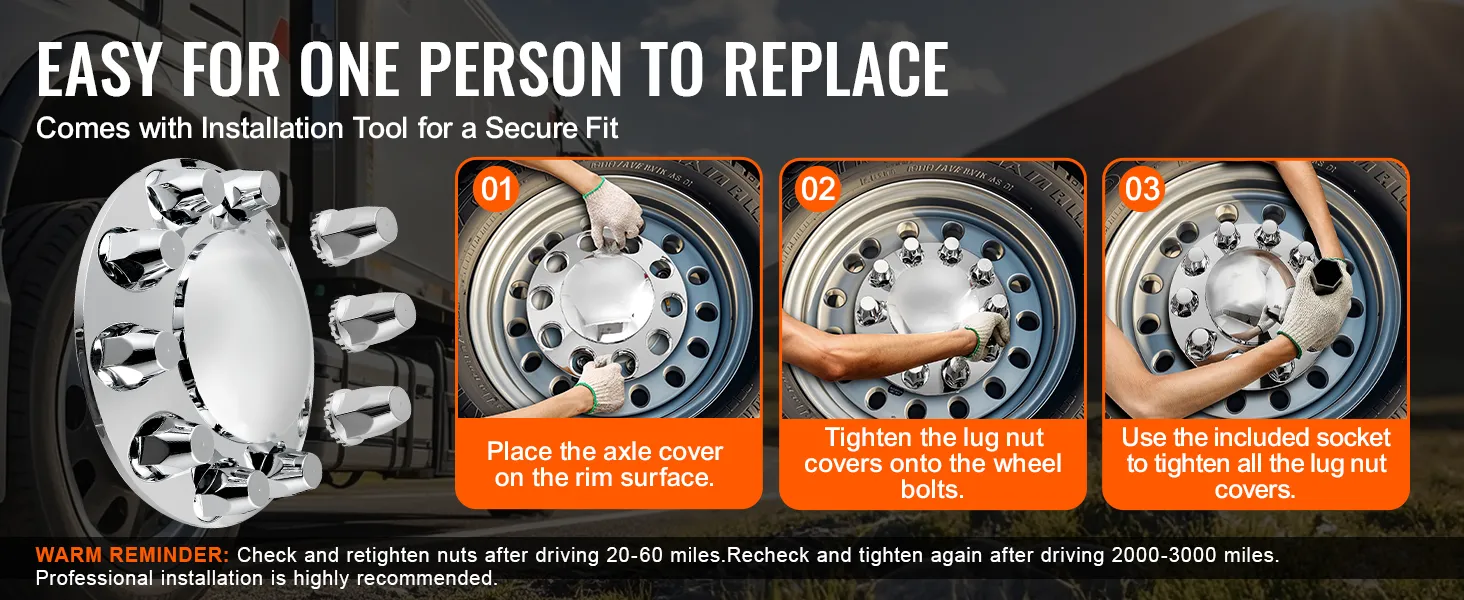 EASY FOR ONE PERSON TO REPLACE
Comes with Installation Tool for a Secure Fit

01
Place the axle cover on the rim surface.

02
Tighten the lug nut covers onto the wheel bolts.

03
Use the included socket to tighten all the lug nut covers.

WARM REMINDER: Check and retighten nuts after driving 20-60 miles.Recheck and tighten again after driving 2000-3000 miles. Professional installation is highly recommended.